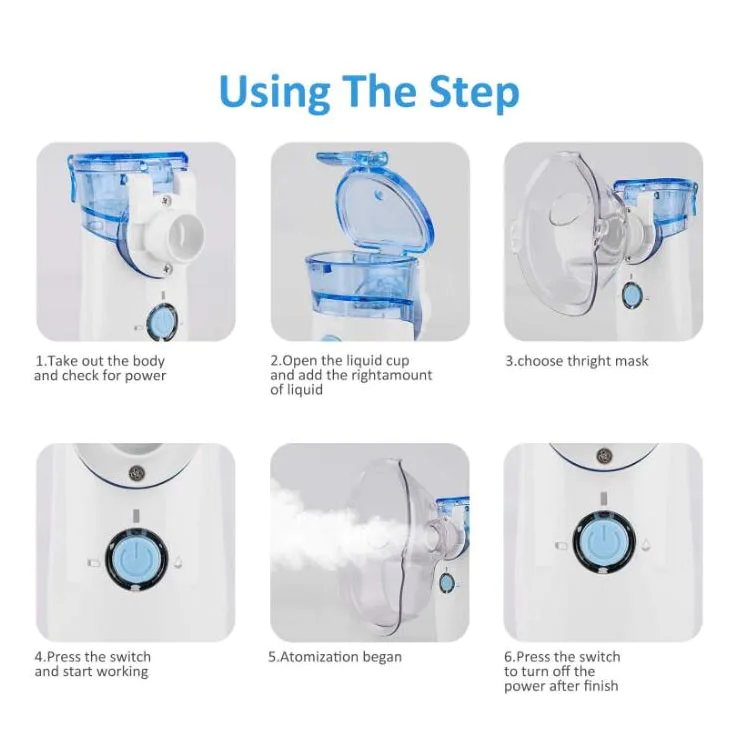 Using The Step

1.Take out the body and check for power

2.Open the liquid cup and add the rightamount of liquid

3.choose thright mask

4.Press the switch and start working

5.Atomization began

6.Press the switch to turn off the power after finish